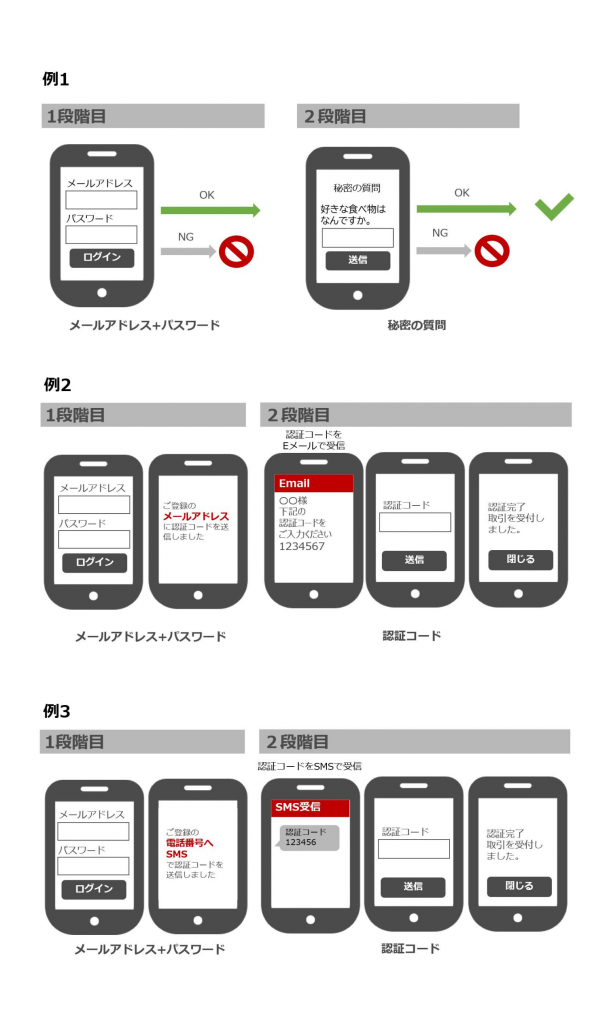 例1

1段階目

メールアドレス
パスワード
ログイン

OK
NG

メールアドレス+パスワード

2段階目

秘密の質問
好きな食べ物はなんですか。
送信

OK
NG

秘密の質問

例2

1段階目

メールアドレス
パスワード
ログイン

ご登録のメールアドレスに認証コードを送信しました

メールアドレス+パスワード

2段階目

認証コードをEメールで受信

Email
○○様
下記の認証コードをご入力ください
1234567

認証コード
送信

認証完了
取引を受付しました。
閉じる

認証コード

例3

1段階目

メールアドレス
パスワード
ログイン

ご登録の電話番号へSMSで認証コードを送信しました

メールアドレス+パスワード

2段階目

認証コードをSMSで受信

SMS受信
認証コード
123456

認証コード
送信

認証完了
取引を受付しました。
閉じる

認証コード